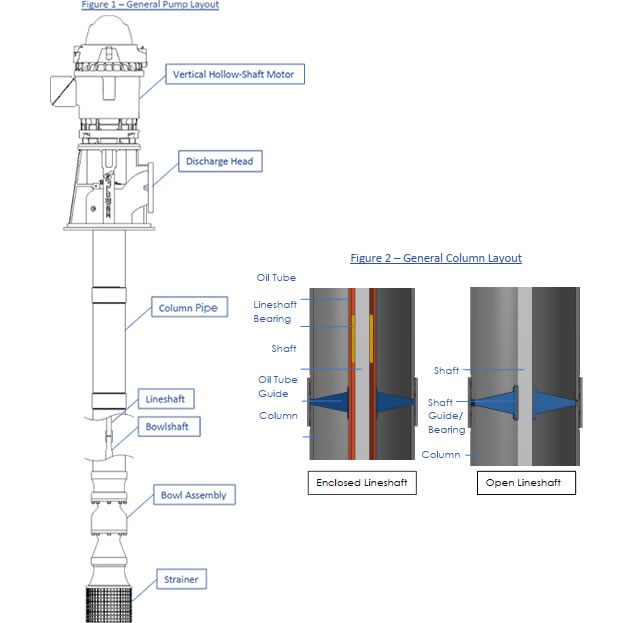 Figure 1 – General Pump Layout

Vertical Hollow-Shaft Motor

Discharge Head

Column Pipe

Lineshaft

Bowlshaft

Bowl Assembly

Strainer

Figure 2 – General Column Layout

Oil Tube

Lineshaft Bearing

Shaft

Oil Tube Guide

Column

Enclosed Lineshaft

Shaft

Shaft Guide/ Bearing

Column

Open Lineshaft