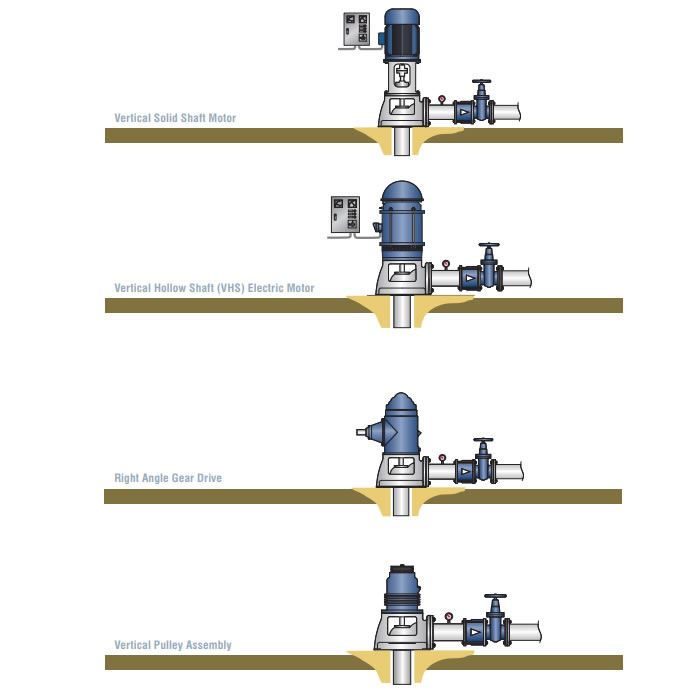 Vertical Solid Shaft Motor

Vertical Hollow Shaft (VHS) Electric Motor

Right Angle Gear Drive

Vertical Pulley Assembly