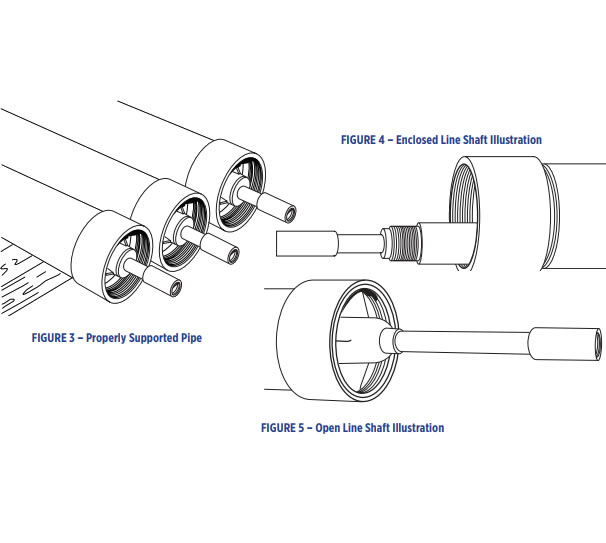 FIGURE 4 – Enclosed Line Shaft Illustration

FIGURE 3 – Properly Supported Pipe

FIGURE 5 – Open Line Shaft Illustration