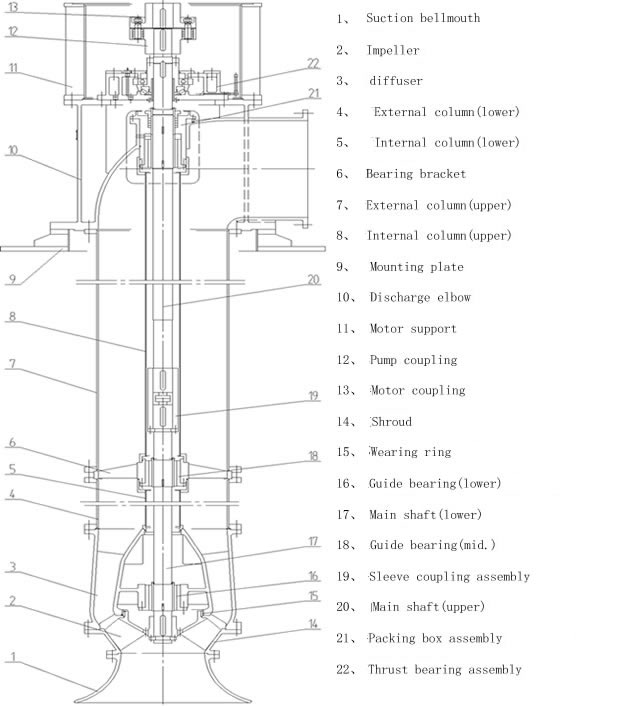 13
12
11
10
9
8
7
6
5
4
3
2
1
22
21
20
19
18
17
16
15
14

1、 Suction bellmouth
2、 Impeller
3、 diffuser
4、 External column(lower)
5、 Internal column(lower)
6、 Bearing bracket
7、 External column(upper)
8、 Internal column(upper)
9、 Mounting plate
10、 Discharge elbow
11、 Motor support
12、 Pump coupling
13、 Motor coupling
14、 Shroud
15、 Wearing ring
16、 Guide bearing(lower)
17、 Main shaft(lower)
18、 Guide bearing(mid.)
19、 Sleeve coupling assembly
20、 Main shaft(upper)
21、 Packing box assembly
22、 Thrust bearing assembly